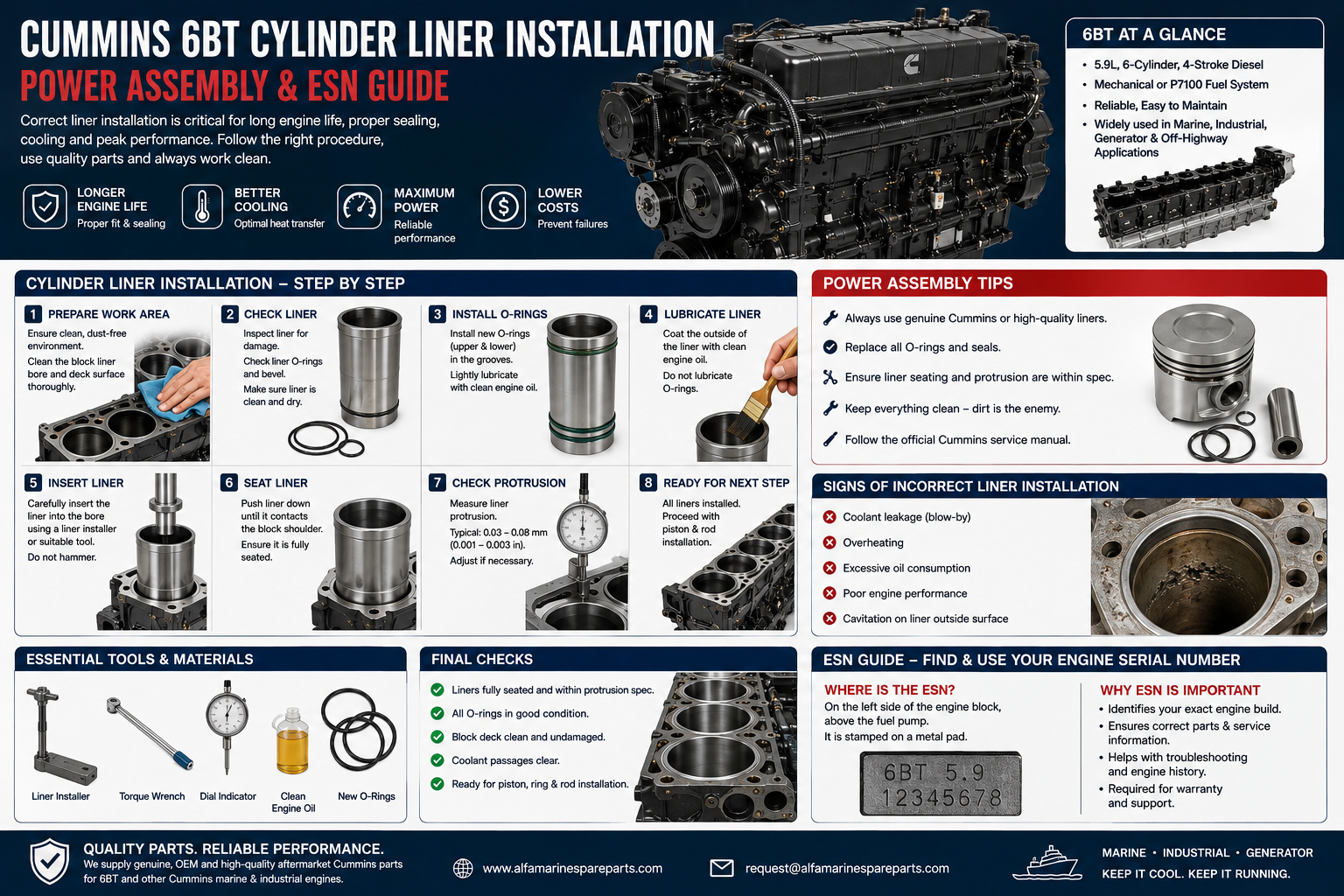 CUMMINS 6BT CYLINDER LINER INSTALLATION
POWER ASSEMBLY & ESN GUIDE

Correct liner installation is critical for long engine life, proper sealing, cooling and peak performance. Follow the right procedure, use quality parts and always work clean.

LONGER ENGINE LIFE
Proper fit & sealing

BETTER COOLING
Optimal heat transfer

MAXIMUM POWER
Reliable performance

LOWER COSTS
Prevent failures

6BT AT A GLANCE
• 5.9L, 6-Cylinder, 4-Stroke Diesel
• Mechanical or P7100 Fuel System
• Reliable, Easy to Maintain
• Widely used in Marine, Industrial, Generator & Off-Highway Applications

CYLINDER LINER INSTALLATION – STEP BY STEP

1 PREPARE WORK AREA
Ensure clean, dust-free environment.
Clean the block liner bore and deck surface thoroughly.

2 CHECK LINER
Inspect liner for damage.
Check liner O-rings and bevel.
Make sure liner is clean and dry.

3 INSTALL O-RINGS
Install new O-rings (upper & lower) in the grooves.
Lightly lubricate with clean engine oil.

4 LUBRICATE LINER
Coat the outside of the liner with clean engine oil.
Do not lubricate O-rings.

5 INSERT LINER
Carefully insert the liner into the bore using a liner installer or suitable tool.
Do not hammer.

6 SEAT LINER
Push liner down until it contacts the block shoulder.
Ensure it is fully seated.

7 CHECK PROTRUSION
Measure liner protrusion.
Typical: 0.03 – 0.08 mm (0.001 – 0.003 in).
Adjust if necessary.

8 READY FOR NEXT STEP
All liners installed.
Proceed with piston & rod installation.

POWER ASSEMBLY TIPS
Always use genuine Cummins or high-quality liners.
Replace all O-rings and seals.
Ensure liner seating and protrusion are within spec.
Keep everything clean – dirt is the enemy.
Follow the official Cummins service manual.

SIGNS OF INCORRECT LINER INSTALLATION
Coolant leakage (blow-by)
Overheating
Excessive oil consumption
Poor engine performance
Cavitation on liner outside surface

ESSENTIAL TOOLS & MATERIALS
Liner Installer
Torque Wrench
Dial Indicator
Clean Engine Oil
New O-Rings

FINAL CHECKS
Liners fully seated and within protrusion spec.
All O-rings in good condition.
Block deck clean and undamaged.
Coolant passages clear.
Ready for piston, ring & rod installation.

ESN GUIDE – FIND & USE YOUR ENGINE SERIAL NUMBER
WHERE IS THE ESN?
On the left side of the engine block, above the fuel pump.
It is stamped on a metal pad.
6BT 5.9
12345678

WHY ESN IS IMPORTANT
• Identifies your exact engine build.
• Ensures correct parts & service information.
• Helps with troubleshooting and engine history.
• Required for warranty and support.

QUALITY PARTS. RELIABLE PERFORMANCE.
We supply genuine, OEM and high-quality aftermarket Cummins parts for 6BT and other Cummins marine & industrial engines.
www.alfamarinespareparts.com
request@alfamarinespareparts.com
MARINE • INDUSTRIAL • GENERATOR
KEEP IT COOL. KEEP IT RUNNING.