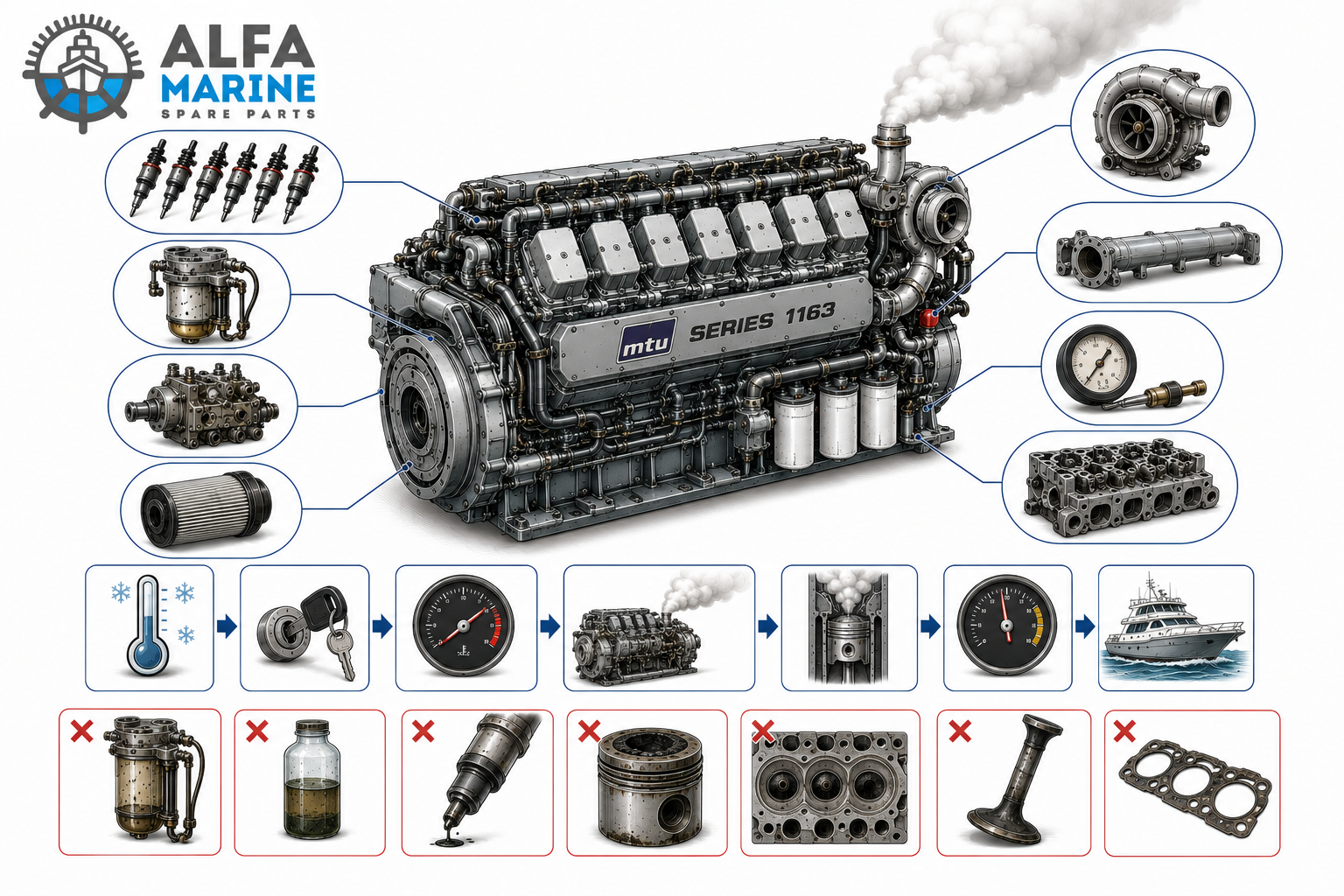 ALFA
MARINE
SPARE PARTS

mtu SERIES 1163